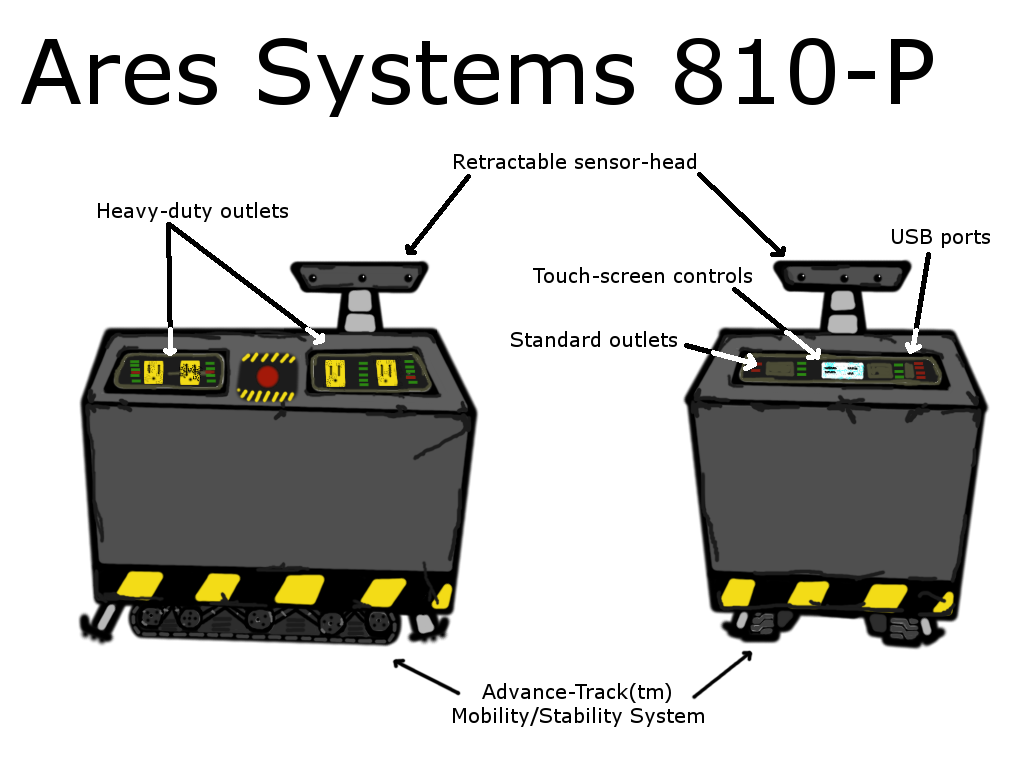 Ares Systems 810-P

Retractable sensor-head

Heavy-duty outlets

USB ports

Touch-screen controls

Standard outlets

Advance-Track(tm)
Mobility/Stability System